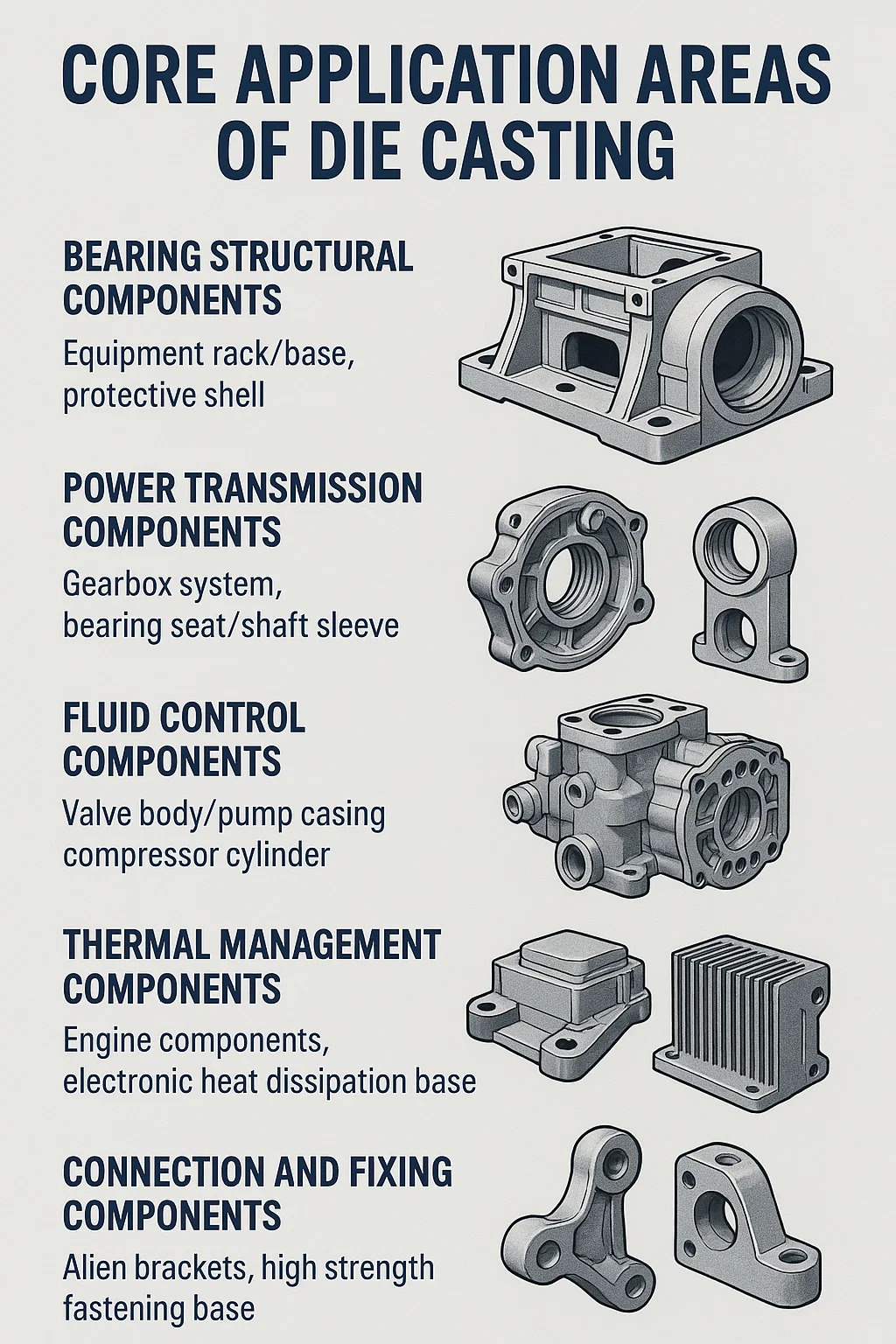 CORE APPLICATION AREAS OF DIE CASTING

BEARING STRUCTURAL COMPONENTS

Equipment rack/base, protective shell

POWER TRANSMISSION COMPONENTS

Gearbox system, bearing seat/shaft sleeve

FLUID CONTROL COMPONENTS

Valve body/pump casing compressor cylinder

THERMAL MANAGEMENT COMPONENTS

Engine components, electronic heat dissipation base

CONNECTION AND FIXING COMPONENTS

Alien brackets, high strength fastening base